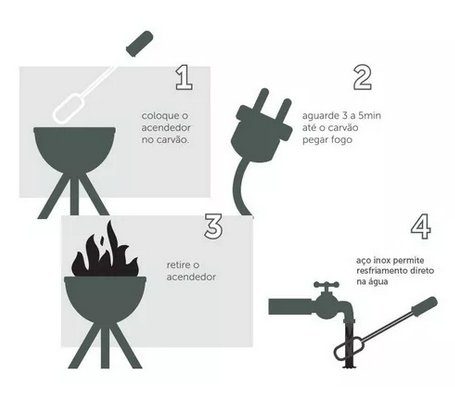 1

coloque o acendedor no carvão.

2

aguarde 3 a 5min até o carvão pegar fogo

3

retire o acendedor

4

aço inox permite resfriamento direto na água